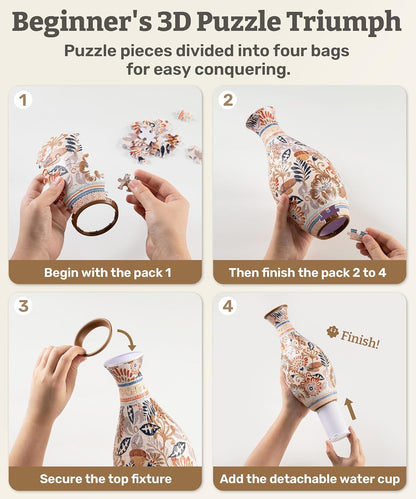 Beginner's 3D Puzzle Triumph

Puzzle pieces divided into four bags for easy conquering.

1

Begin with the pack 1

2

Then finish the pack 2 to 4

3

Secure the top fixture

4

Finish!

Add the detachable water cup